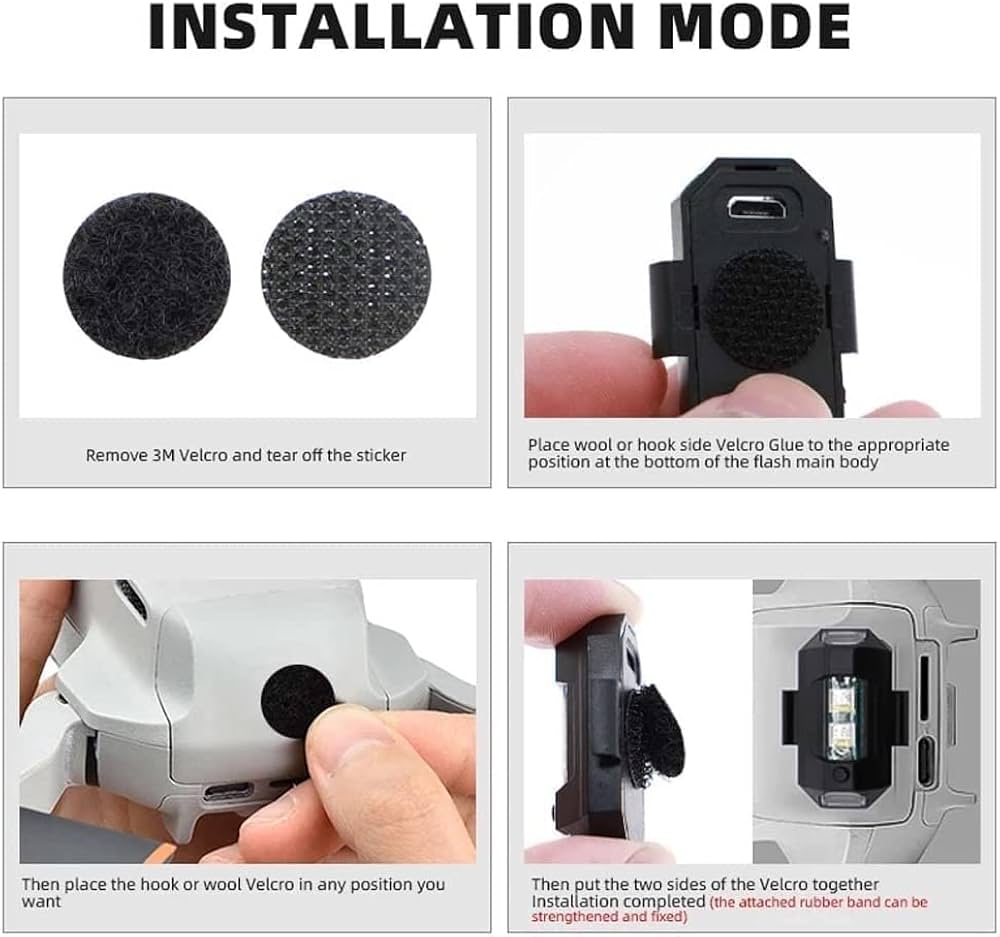 INSTALLATION MODE

Remove 3M Velcro and tear off the sticker

Place wool or hook side Velcro Glue to the appropriate position at the bottom of the flash main body

Then place the hook or wool Velcro in any position you want

Then put the two sides of the Velcro together
Installation completed (the attached rubber band can be strengthened and fixed)